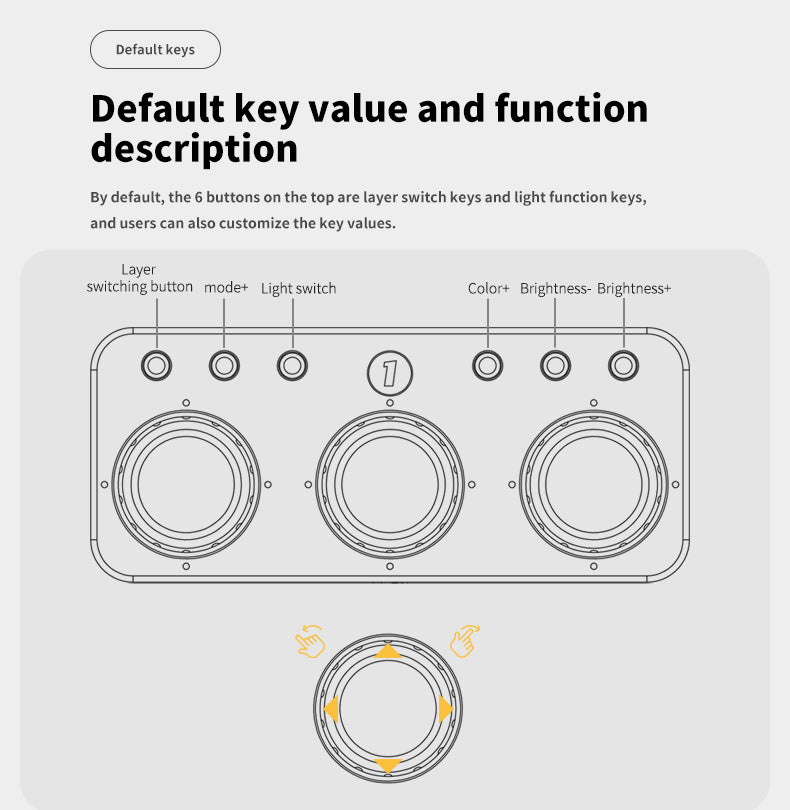 Default keys

Default key value and function description

By default, the 6 buttons on the top are layer switch keys and light function keys, and users can also customize the key values.

Layer switching button

mode+

Light switch

Color+

Brightness-

Brightness+

1